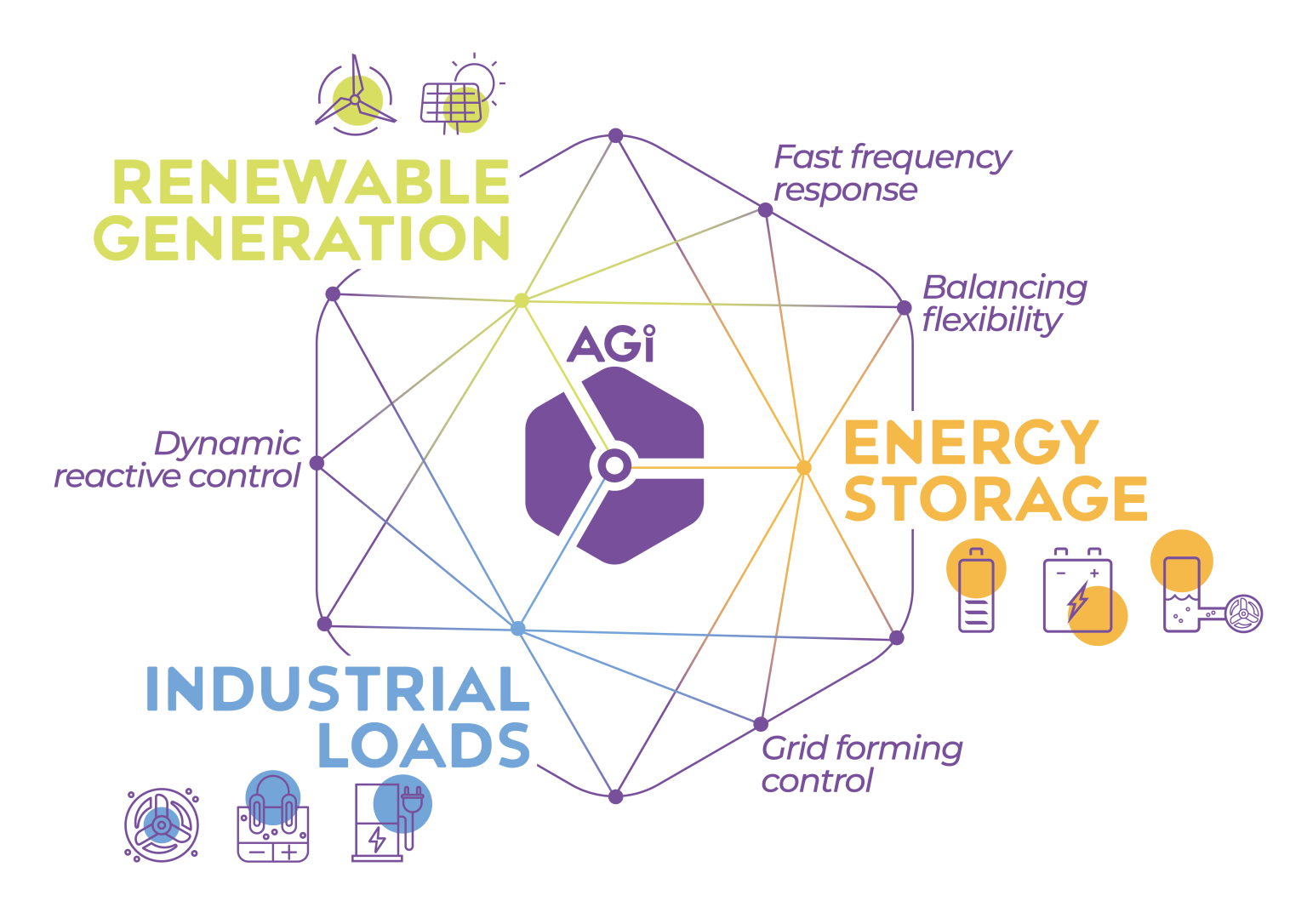 RENEWABLE GENERATION

Fast frequency response

Balancing flexibility

AGi

Dynamic reactive control

ENERGY STORAGE

INDUSTRIAL LOADS

Grid forming control